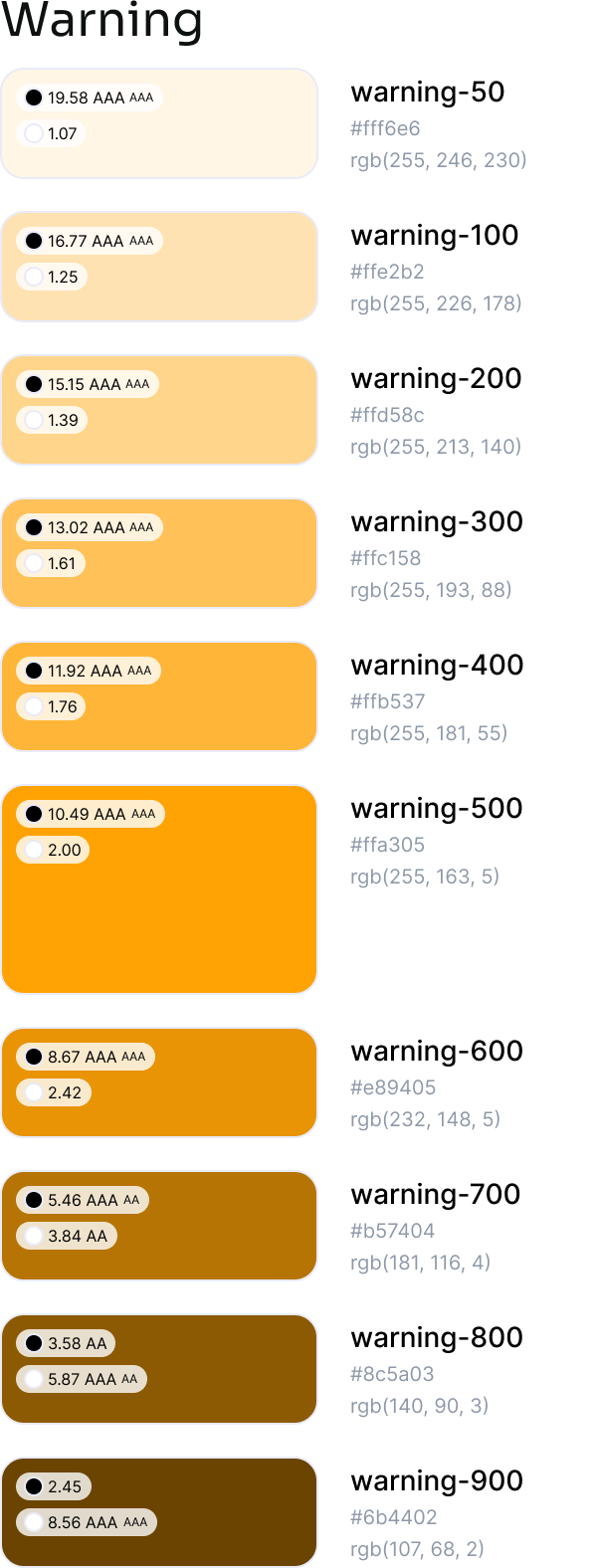 Warning

19.58 AAA AAA
1.07

warning-50
#fff6e6
rgb(255, 246, 230)

16.77 AAA AAA
1.25

warning-100
#ffe2b2
rgb(255, 226, 178)

15.15 AAA AAA
1.39

warning-200
#ffd58c
rgb(255, 213, 140)

13.02 AAA AAA
1.61

warning-300
#ffc158
rgb(255, 193, 88)

11.92 AAA AAA
1.76

warning-400
#ffb537
rgb(255, 181, 55)

10.49 AAA AAA
2.00

warning-500
#ffa305
rgb(255, 163, 5)

8.67 AAA AAA
2.42

warning-600
#e89405
rgb(232, 148, 5)

5.46 AAA AA
3.84 AA

warning-700
#b57404
rgb(181, 116, 4)

3.58 AA
5.87 AAA AA

warning-800
#8c5a03
rgb(140, 90, 3)

2.45
8.56 AAA AAA

warning-900
#6b4402
rgb(107, 68, 2)