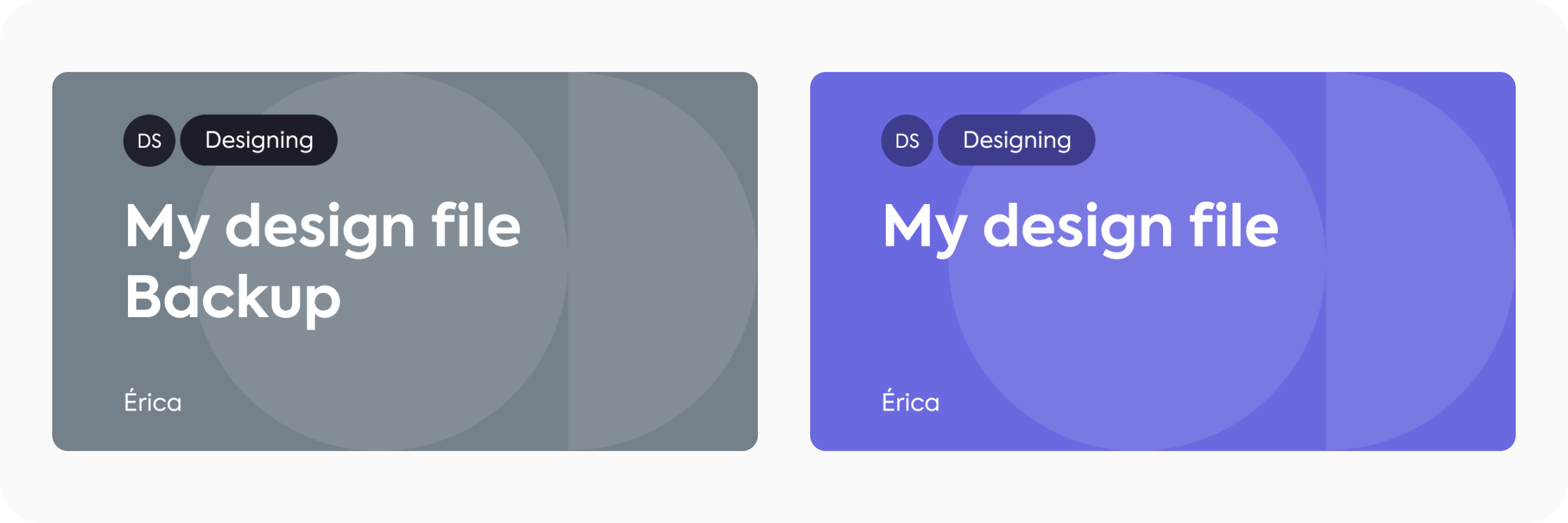 DS Designing

My design file Backup

Érica

DS Designing

My design file

Érica