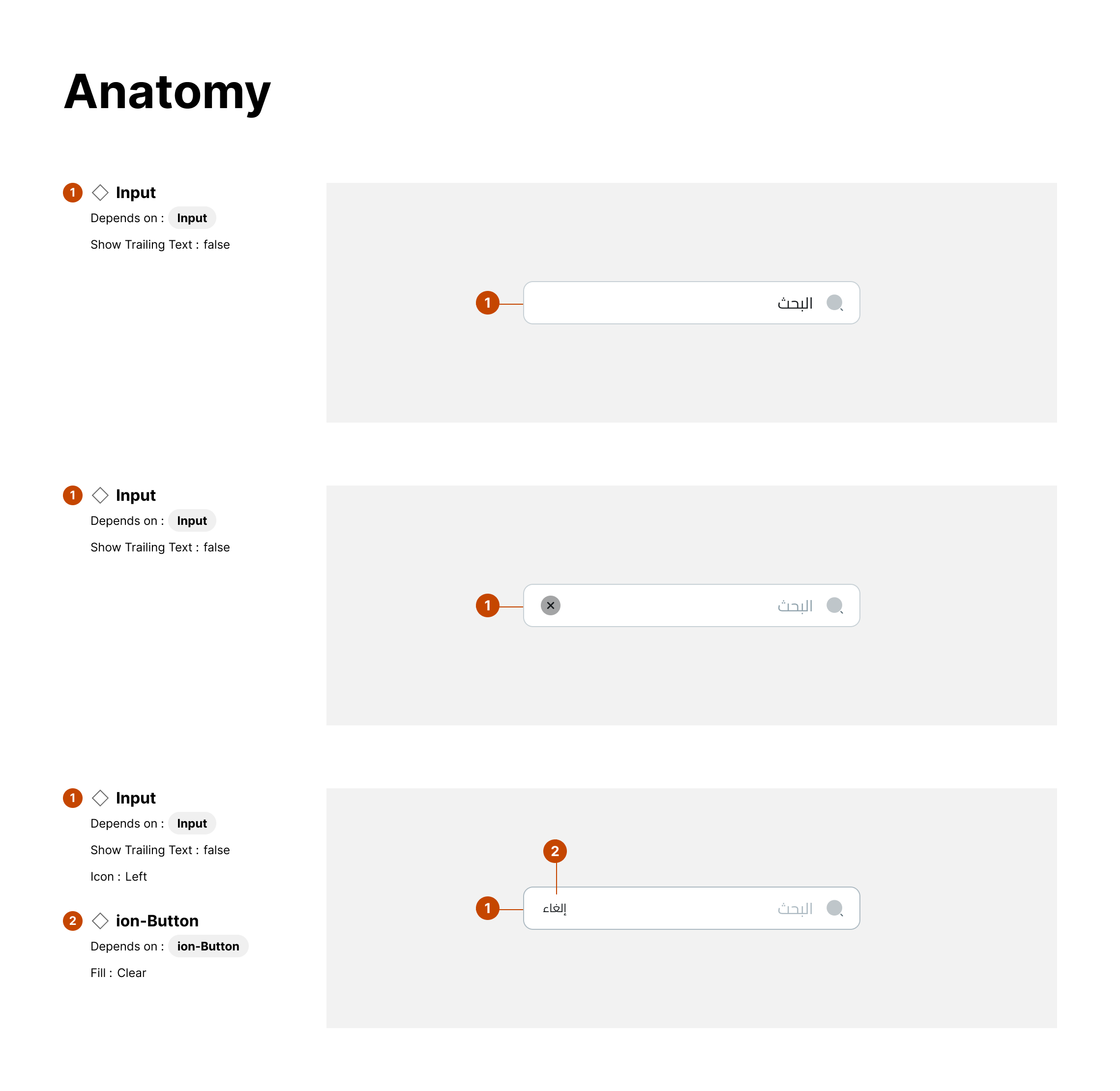 Anatomy

1 Input
Depends on : Input
Show Trailing Text : false

1
البحث

1 Input
Depends on : Input
Show Trailing Text : false

1
البحث

1 Input
Depends on : Input
Show Trailing Text : false
Icon : Left

2 ion-Button
Depends on : ion-Button
Fill : Clear

2
1
إلغاء
البحث